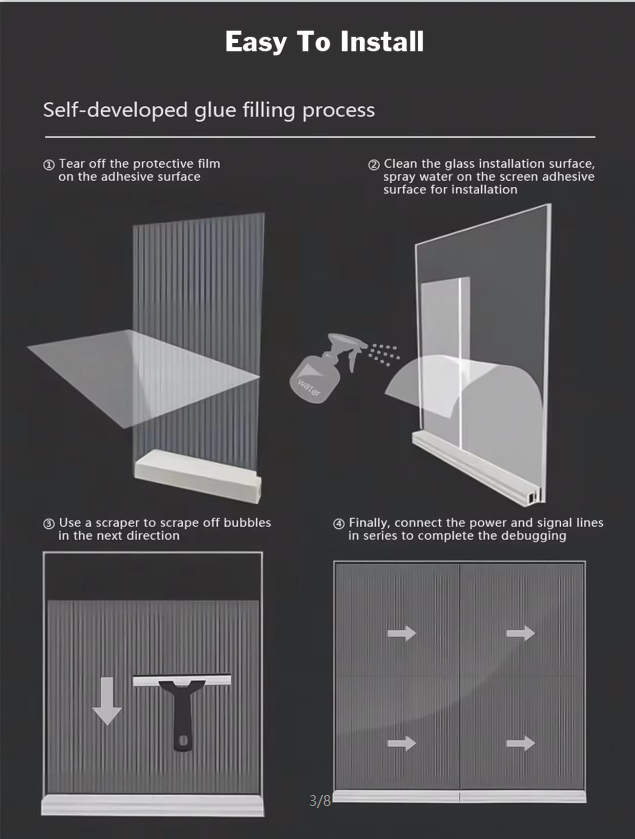 Easy To Install

Self-developed glue filling process

① Tear off the protective film on the adhesive surface

② Clean the glass installation surface, spray water on the screen adhesive surface for installation

water

③ Use a scraper to scrape off bubbles in the next direction

④ Finally, connect the power and signal lines in series to complete the debugging

3/8